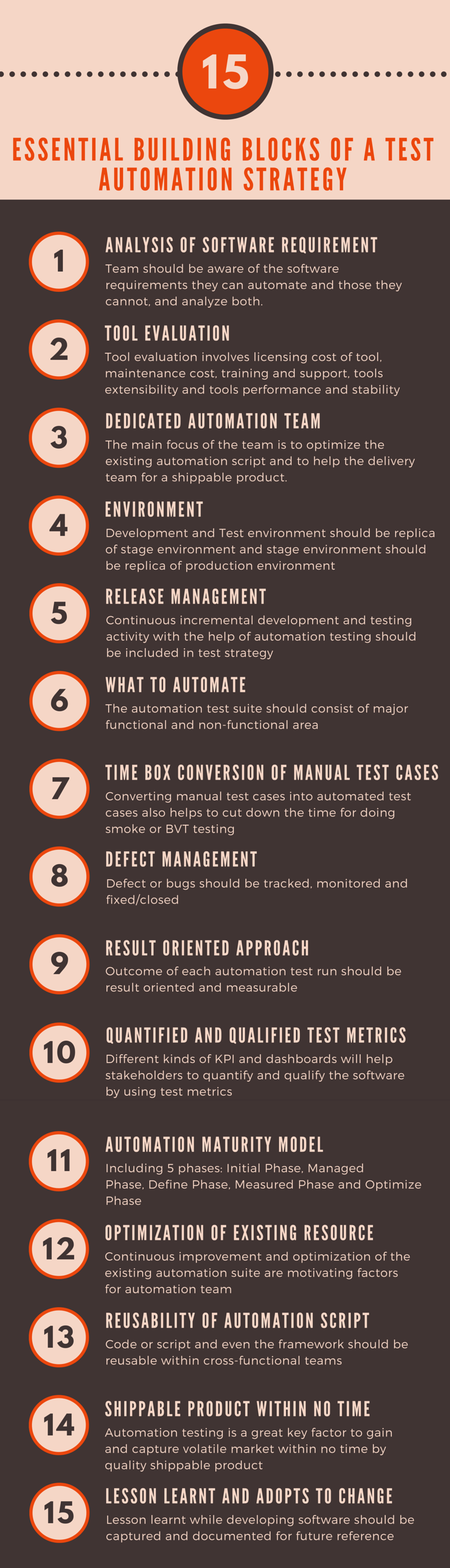 15

ESSENTIAL BUILDING BLOCKS OF A TEST AUTOMATION STRATEGY

1
ANALYSIS OF SOFTWARE REQUIREMENT
Team should be aware of the software requirements they can automate and those they cannot, and analyze both.

2
TOOL EVALUATION
Tool evaluation involves licensing cost of tool, maintenance cost, training and support, tools extensibility and tools performance and stability

3
DEDICATED AUTOMATION TEAM
The main focus of the team is to optimize the existing automation script and to help the delivery team for a shippable product.

4
ENVIRONMENT
Development and Test environment should be replica of stage environment and stage environment should be replica of production environment

5
RELEASE MANAGEMENT
Continuous incremental development and testing activity with the help of automation testing should be included in test strategy

6
WHAT TO AUTOMATE
The automation test suite should consist of major functional and non-functional area

7
TIME BOX CONVERSION OF MANUAL TEST CASES
Converting manual test cases into automated test cases also helps to cut down the time for doing smoke or BVT testing

8
DEFECT MANAGEMENT
Defect or bugs should be tracked, monitored and fixed/closed

9
RESULT ORIENTED APPROACH
Outcome of each automation test run should be result oriented and measurable

10
QUANTIFIED AND QUALIFIED TEST METRICS
Different kinds of KPI and dashboards will help stakeholders to quantify and qualify the software by using test metrics

11
AUTOMATION MATURITY MODEL
Including 5 phases: Initial Phase, Managed Phase, Define Phase, Measured Phase and Optimize Phase

12
OPTIMIZATION OF EXISTING RESOURCE
Continuous improvement and optimization of the existing automation suite are motivating factors for automation team

13
REUSABILITY OF AUTOMATION SCRIPT
Code or script and even the framework should be reusable within cross-functional teams

14
SHIPPABLE PRODUCT WITHIN NO TIME
Automation testing is a great key factor to gain and capture volatile market within no time by quality shippable product

15
LESSON LEARNT AND ADOPTS TO CHANGE
Lesson learnt while developing software should be captured and documented for future reference